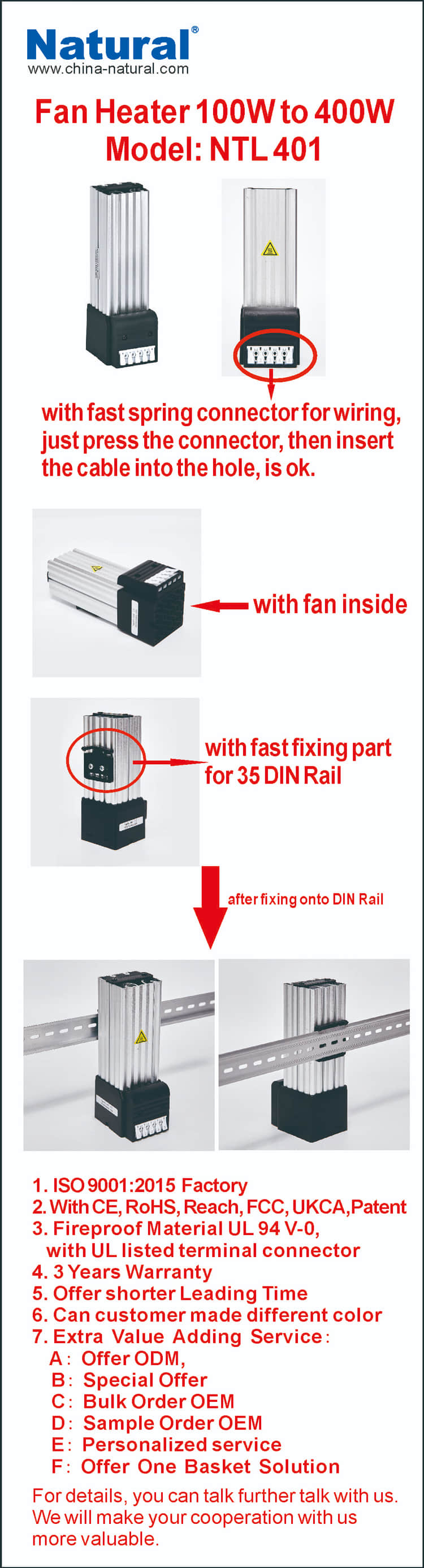 Natural®
www.china-natural.com

Fan Heater 100W to 400W
Model: NTL 401

with fast spring connector for wiring, just press the connector, then insert the cable into the hole, is ok.

with fan inside

with fast fixing part for 35 DIN Rail

after fixing onto DIN Rail

1. ISO 9001:2015 Factory
2. With CE, RoHS, Reach, FCC, UKCA, Patent
3. Fireproof Material UL 94 V-0, with UL listed terminal connector
4. 3 Years Warranty
5. Offer shorter Leading Time
6. Can customer made different color
7. Extra Value Adding Service:
A: Offer ODM,
B: Special Offer
C: Bulk Order OEM
D: Sample Order OEM
E: Personalized service
F: Offer One Basket Solution

For details, you can talk further talk with us. We will make your cooperation with us more valuable.